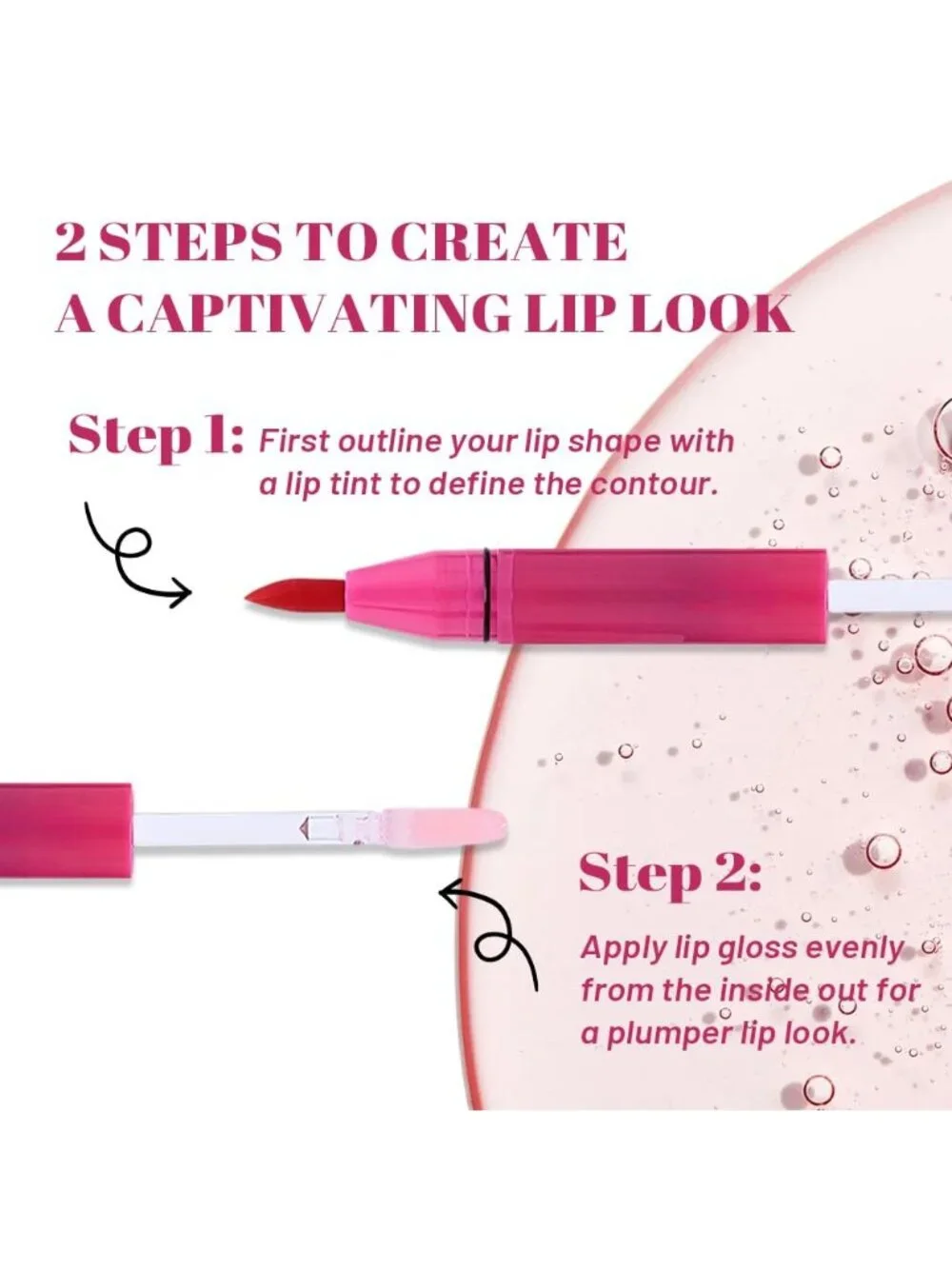 2 STEPS TO CREATE
A CAPTIVATING LIP LOOK

Step 1: First outline your lip shape with a lip tint to define the contour.

Step 2:

Apply lip gloss evenly from the inside out for a plumper lip look.